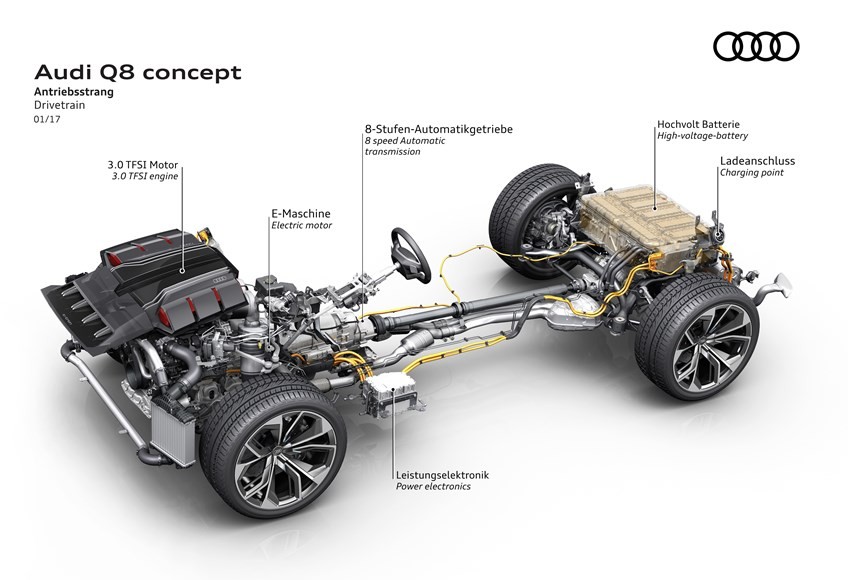 Audi Q8 concept
Antriebsstrang
Drivetrain
01/17

3.0 TFSI Motor
3.0 TFSI engine

E-Maschine
Electric motor

8-Stufen-Automatikgetriebe
8 speed Automatic transmission

Hochvolt Batterie
High-voltage-battery

Ladeanschluss
Charging point

Leistungselektronik
Power electronics